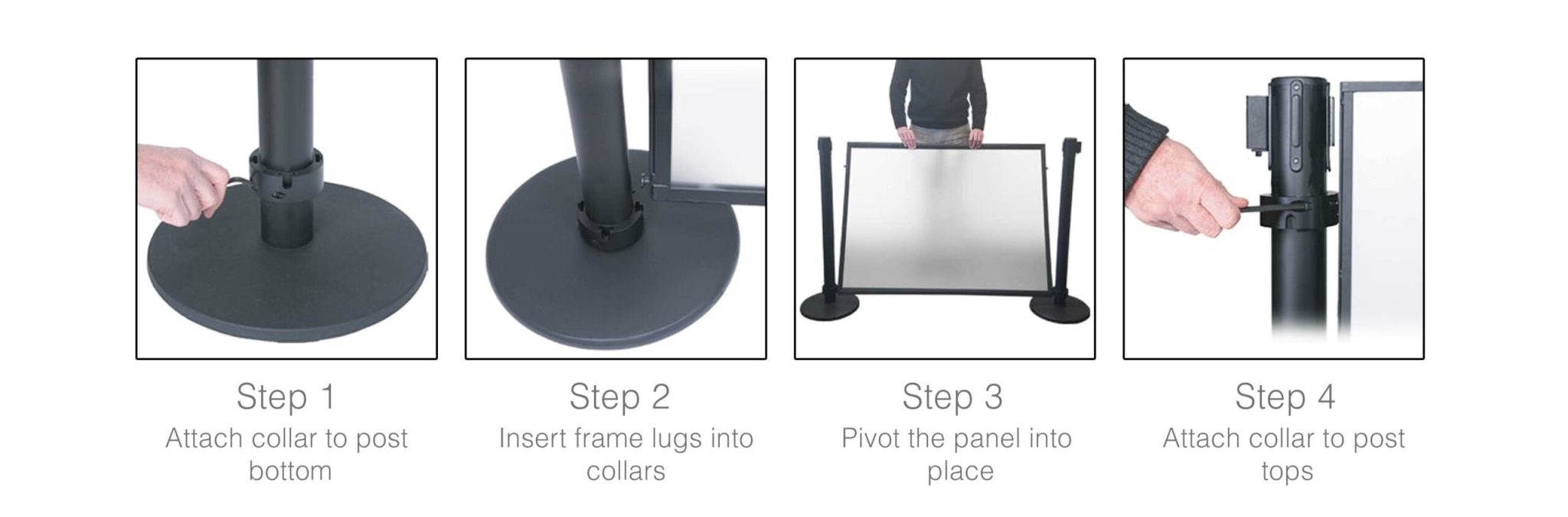 Step 1
Attach collar to post bottom

Step 2
Insert frame lugs into collars

Step 3
Pivot the panel into place

Step 4
Attach collar to post tops